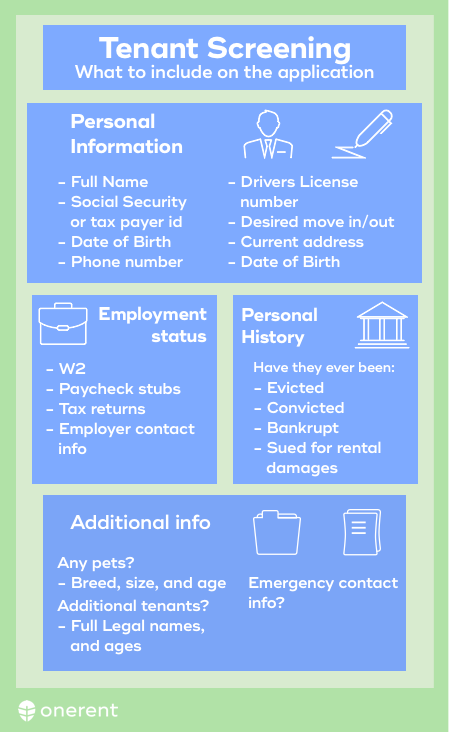 Tenant Screening
What to include on the application

Personal Information

- Full Name
- Social Security or tax payer id
- Date of Birth
- Phone number

- Drivers License number
- Desired move in/out
- Current address
- Date of Birth

Employment status

- W2
- Paycheck stubs
- Tax returns
- Employer contact info

Personal History

Have they ever been:
- Evicted
- Convicted
- Bankrupt
- Sued for rental damages

Additional info

Any pets?
- Breed, size, and age
Additional tenants?
- Full Legal names, and ages

Emergency contact info?

onerent